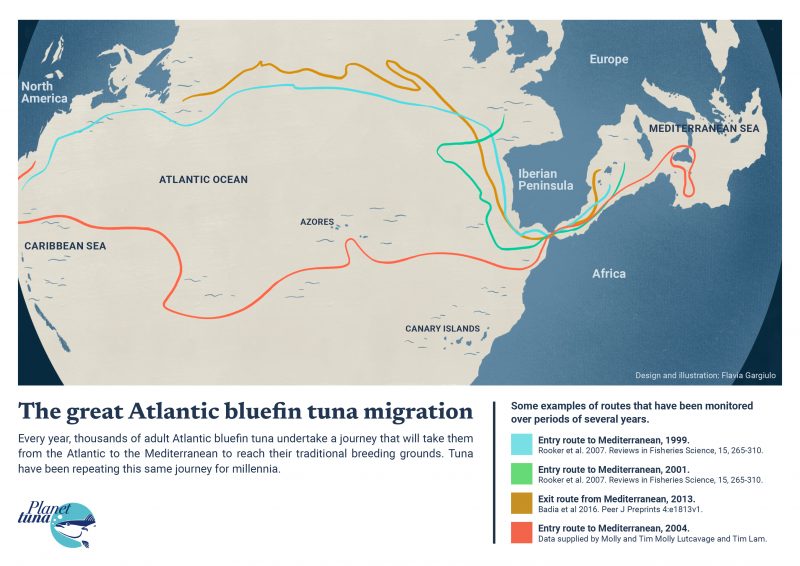 North America

Europe

MEDITERRANEAN SEA

ATLANTIC OCEAN

Iberian Peninsula

AZORES

CARIBBEAN SEA

Africa

CANARY ISLANDS

Design and illustration: Flavia Gargiulo

The great Atlantic bluefin tuna migration

Every year, thousands of adult Atlantic bluefin tuna undertake a journey that will take them from the Atlantic to the Mediterranean to reach their traditional breeding grounds. Tuna have been repeating this same journey for millennia.

Planet tuna

Some examples of routes that have been monitored over periods of several years.

Entry route to Mediterranean, 1999.
Rooker et al. 2007. Reviews in Fisheries Science, 15, 265-310.

Entry route to Mediterranean, 2001.
Rooker et al. 2007. Reviews in Fisheries Science, 15, 265-310.

Exit route from Mediterranean, 2013.
Badia et al 2016. Peer J Preprints 4:e1813v1.

Entry route to Mediterranean, 2004.
Data supplied by Molly and Tim Molly Lutcavage and Tim Lam.